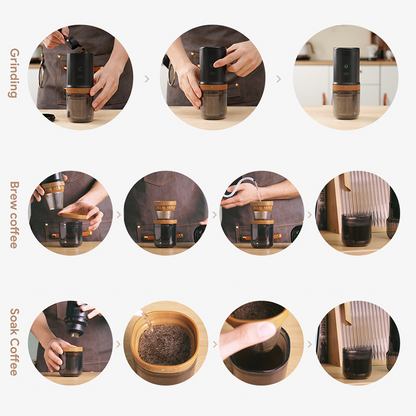 Grinding

Brew coffee

Soak Coffee