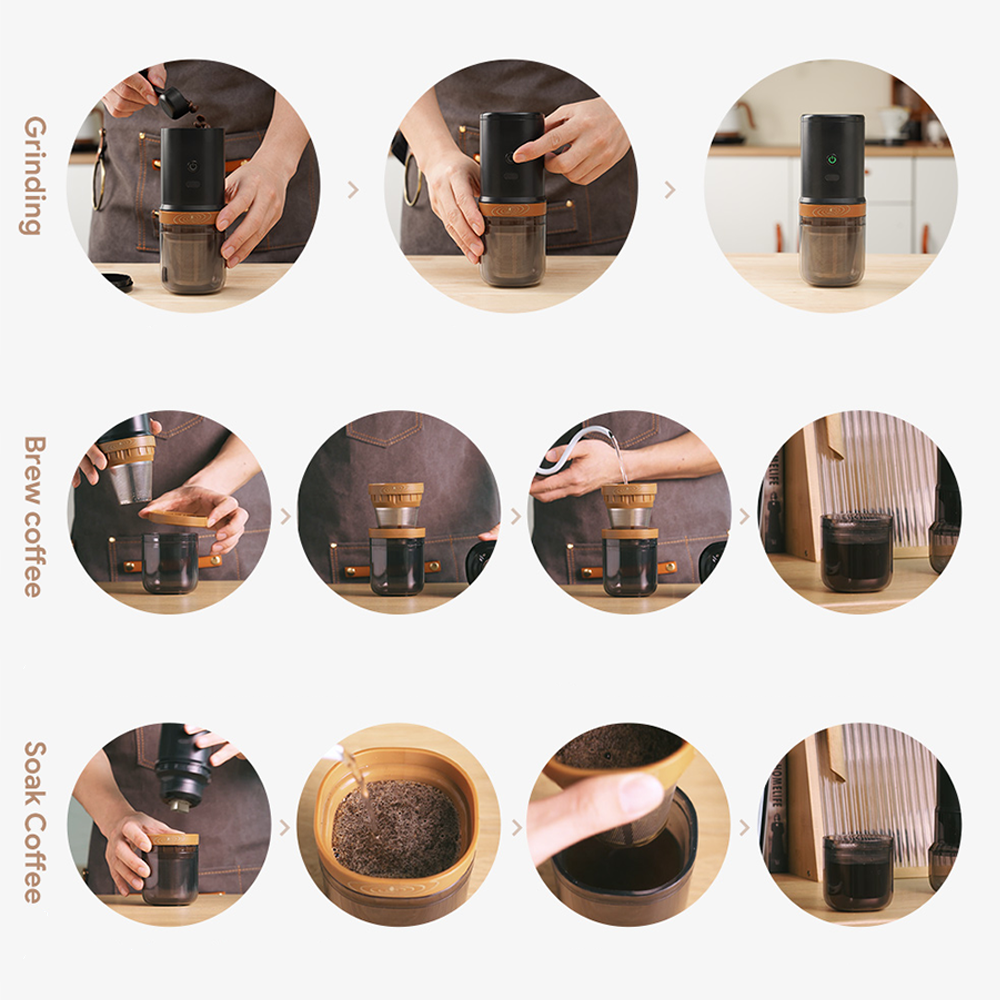 Grinding

Brew coffee

Soak Coffee