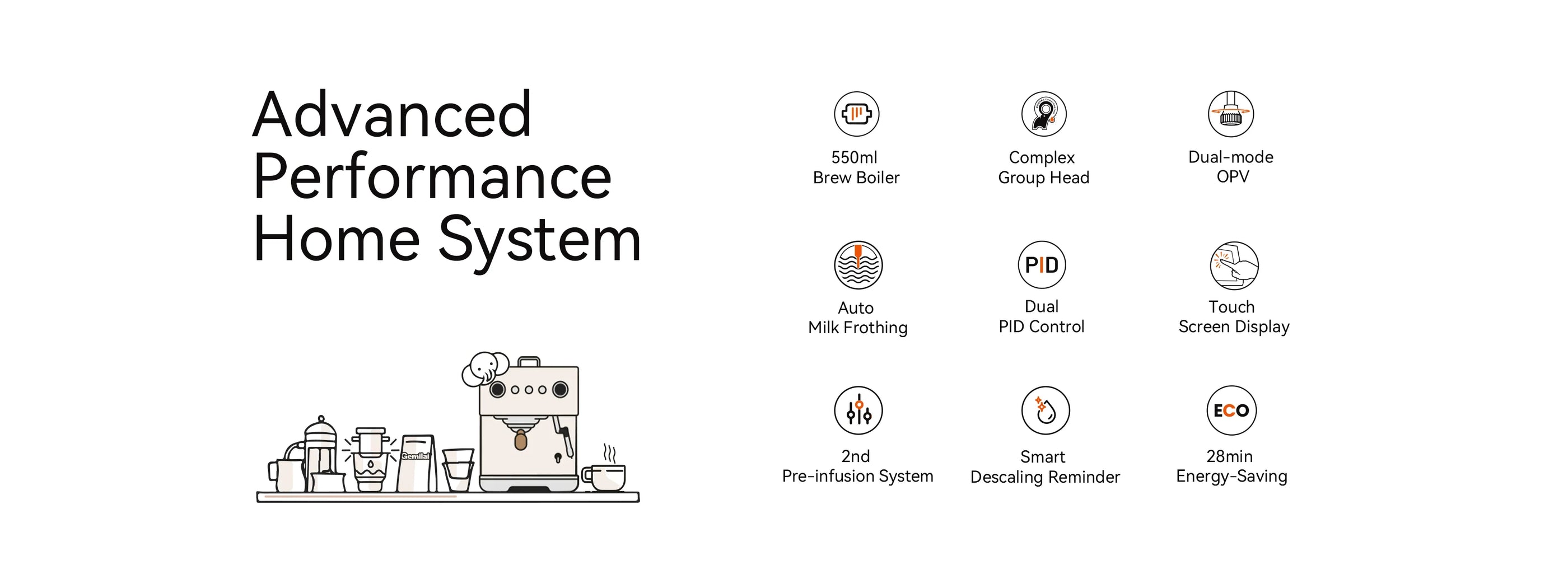 Advanced Performance Home System

Gemilai

550ml
Brew Boiler

Complex
Group Head

Dual-mode
OPV

Auto
Milk Frothing

PID

Dual
PID Control

Touch
Screen Display

2nd
Pre-infusion System

Smart
Descaling Reminder

ECO

28min
Energy-Saving